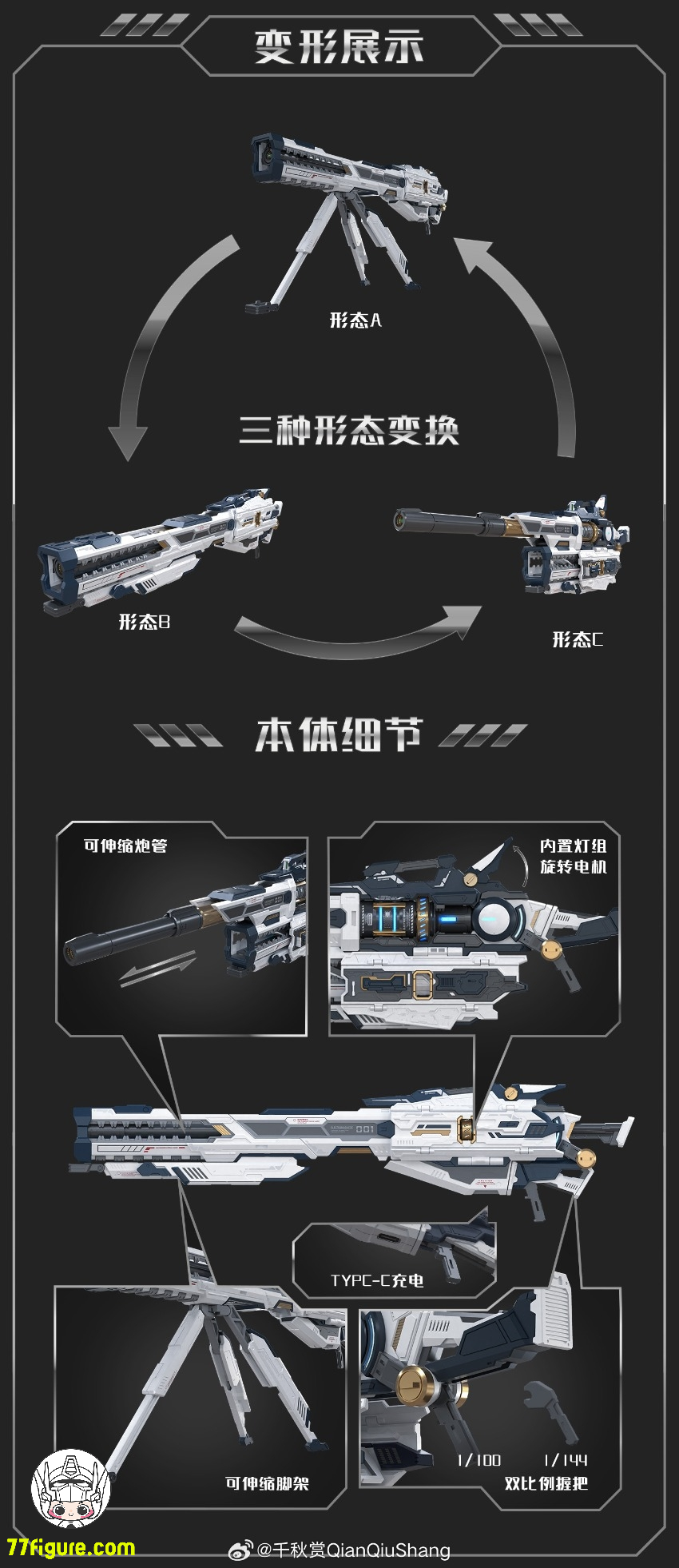 变形展示

形态A

三种形态变换

形态B

形态C

本体细节

可伸缩炮管

内置灯组
旋转电机

001

TYPC-C充电

可伸缩脚架

1/100 1/144
双比例握把

77figure.com

@千秋赏QianQiuShang